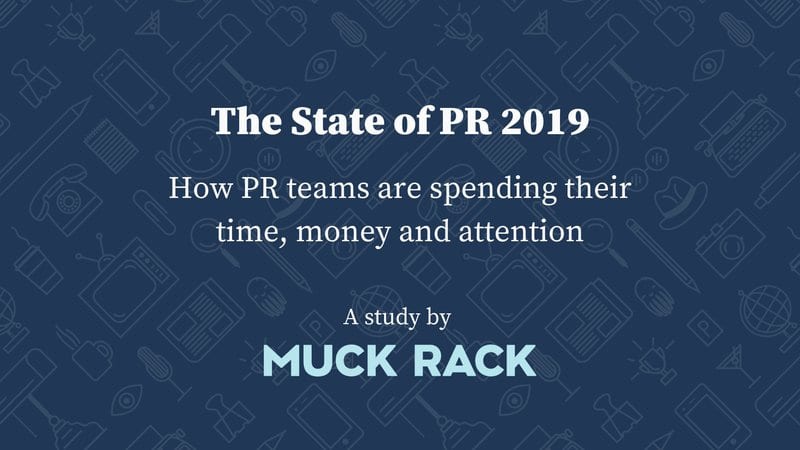 The State of PR 2019

How PR teams are spending their time, money and attention

A study by

MUCK RACK