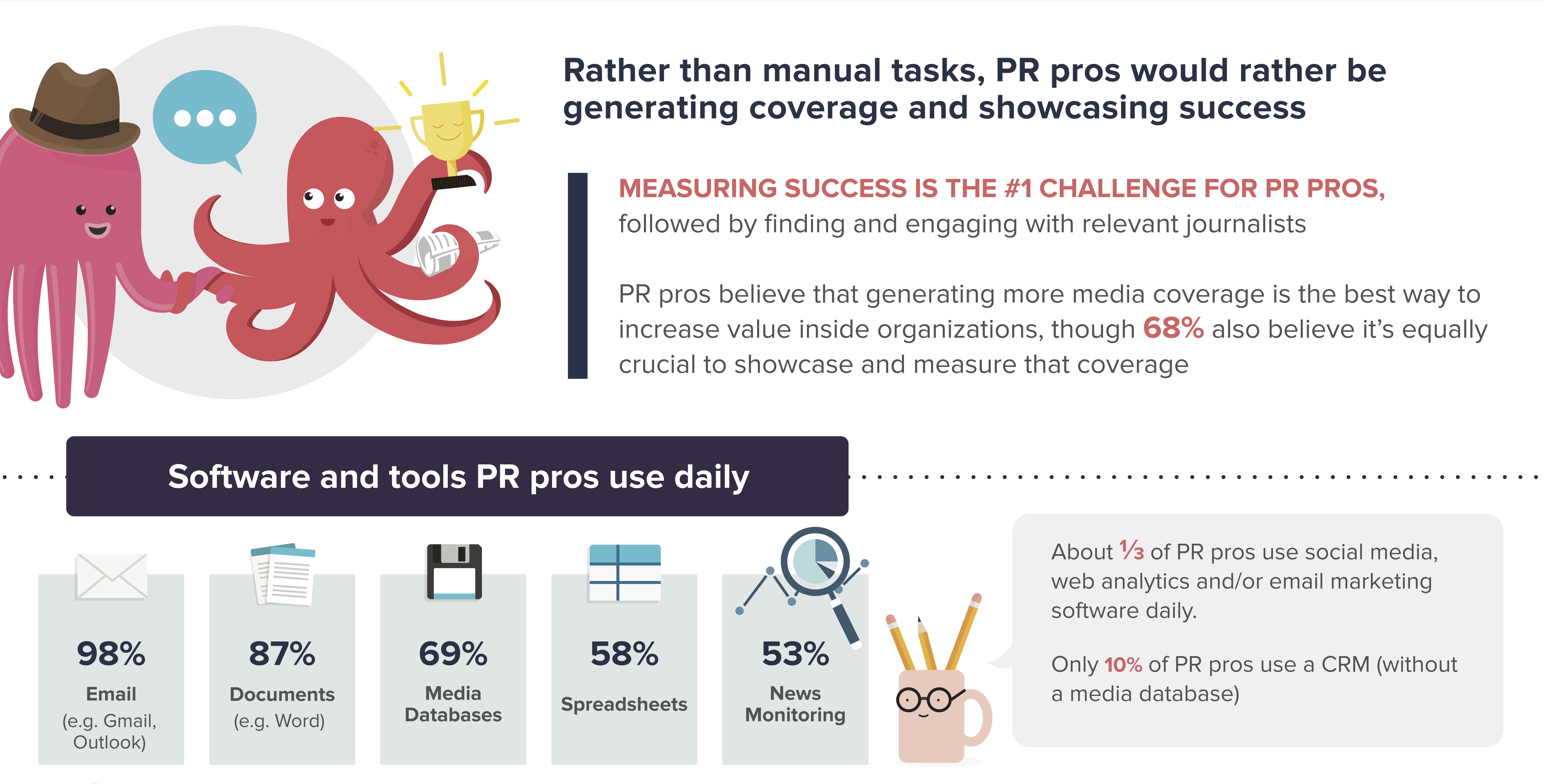 Rather than manual tasks, PR pros would rather be generating coverage and showcasing success

MEASURING SUCCESS IS THE #1 CHALLENGE FOR PR PROS, followed by finding and engaging with relevant journalists

PR pros believe that generating more media coverage is the best way to increase value inside organizations, though 68% also believe it's equally crucial to showcase and measure that coverage

Software and tools PR pros use daily

98%
Email
(e.g. Gmail, Outlook)

87%
Documents
(e.g. Word)

69%
Media Databases

58%
Spreadsheets

53%
News Monitoring

About ⅓ of PR pros use social media, web analytics and/or email marketing software daily.

Only 10% of PR pros use a CRM (without a media database)