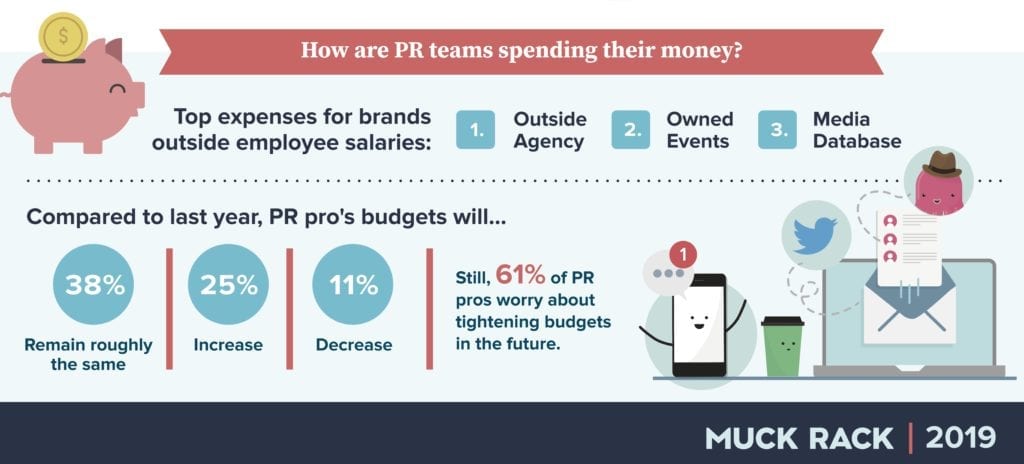 $

How are PR teams spending their money?

Top expenses for brands outside employee salaries:

1. Outside Agency

2. Owned Events

3. Media Database

Compared to last year, PR pro's budgets will...

38%
Remain roughly the same

25%
Increase

11%
Decrease

Still, 61% of PR pros worry about tightening budgets in the future.

1

MUCK RACK | 2019