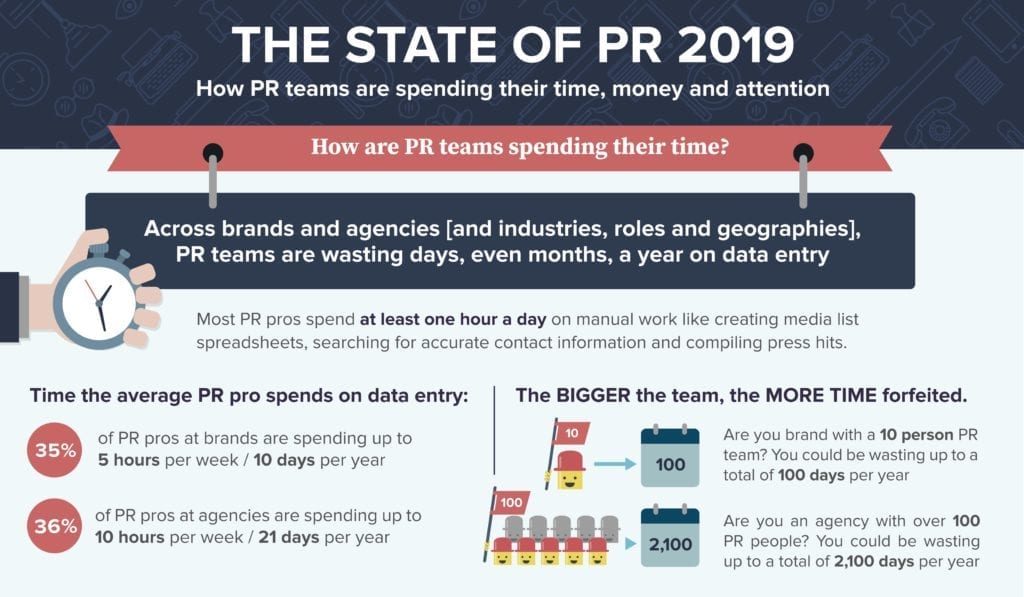 THE STATE OF PR 2019

How PR teams are spending their time, money and attention

How are PR teams spending their time?

Across brands and agencies [and industries, roles and geographies], PR teams are wasting days, even months, a year on data entry

Most PR pros spend at least one hour a day on manual work like creating media list spreadsheets, searching for accurate contact information and compiling press hits.

Time the average PR pro spends on data entry:

35% of PR pros at brands are spending up to 5 hours per week / 10 days per year

36% of PR pros at agencies are spending up to 10 hours per week / 21 days per year

The BIGGER the team, the MORE TIME forfeited.

10

100

Are you brand with a 10 person PR team? You could be wasting up to a total of 100 days per year

100

2,100

Are you an agency with over 100 PR people? You could be wasting up to a total of 2,100 days per year