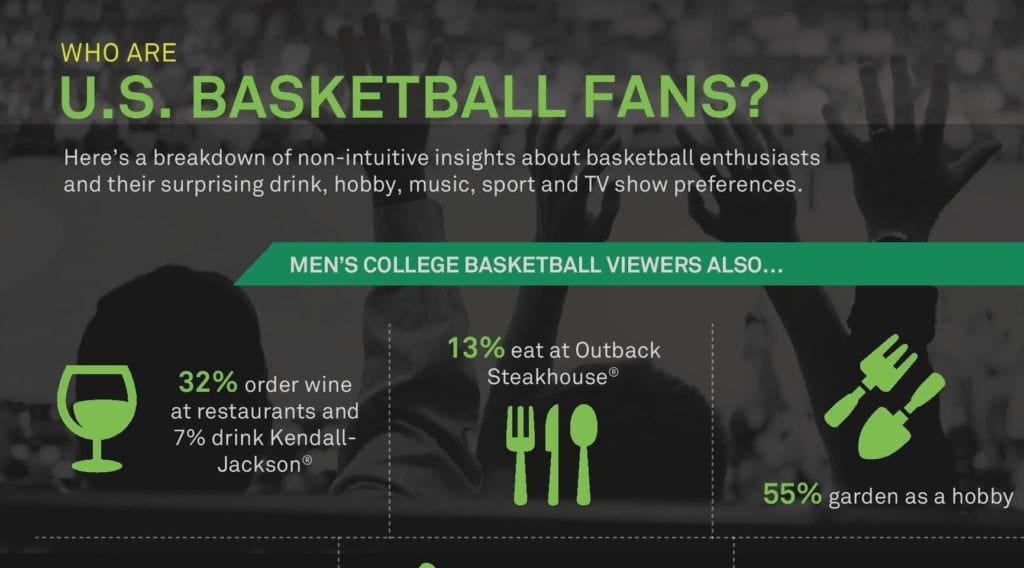 WHO ARE
U.S. BASKETBALL FANS?

Here's a breakdown of non-intuitive insights about basketball enthusiasts and their surprising drink, hobby, music, sport and TV show preferences.

MEN'S COLLEGE BASKETBALL VIEWERS ALSO...

32% order wine at restaurants and 7% drink Kendall-Jackson®

13% eat at Outback Steakhouse®

55% garden as a hobby