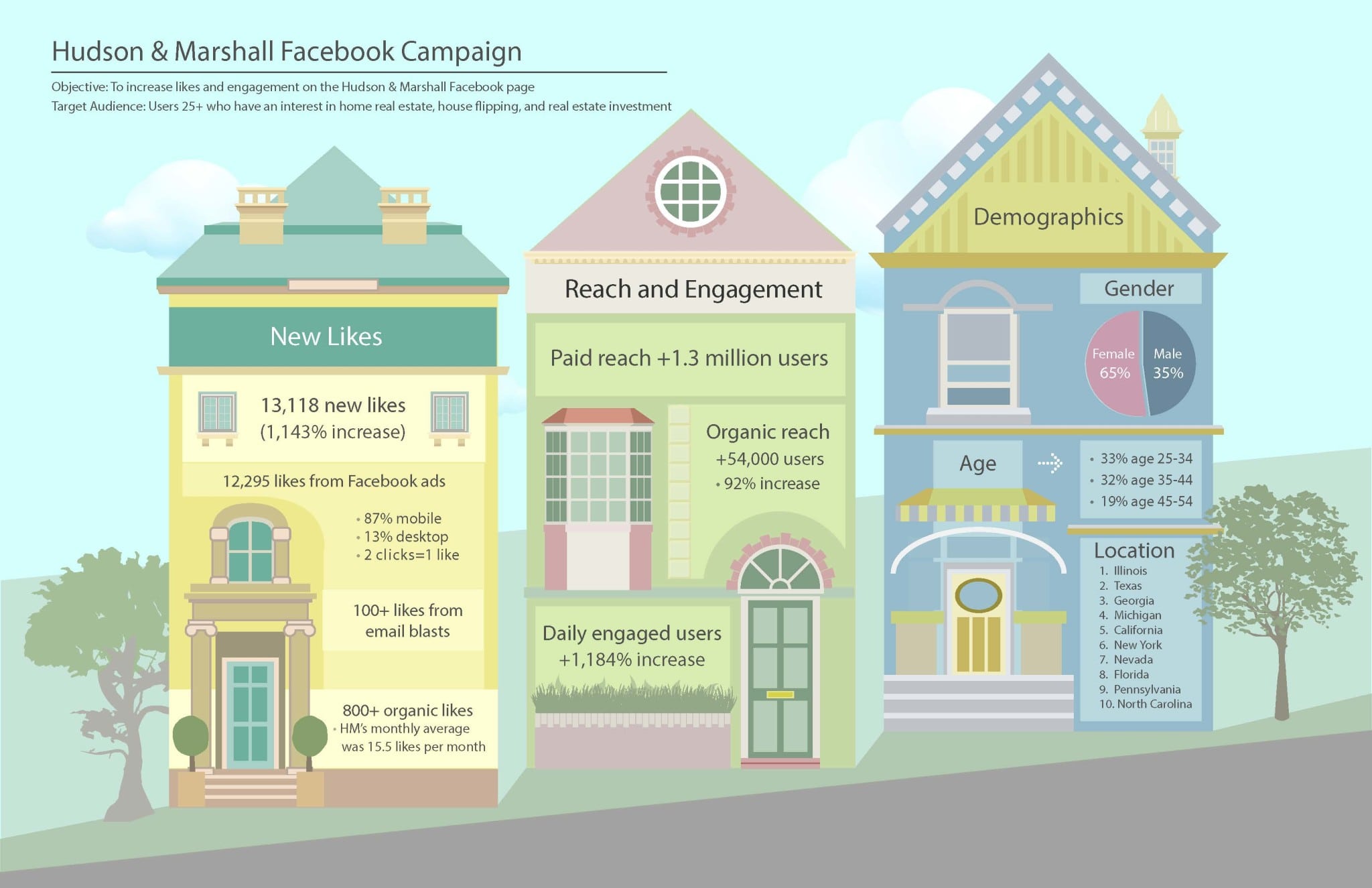 Hudson & Marshall Facebook Campaign

Objective: To increase likes and engagement on the Hudson & Marshall Facebook page
Target Audience: Users 25+ who have an interest in home real estate, house flipping, and real estate investment

New Likes

13,118 new likes
(1,143% increase)

12,295 likes from Facebook ads

• 87% mobile
• 13% desktop
• 2 clicks=1 like

100+ likes from email blasts

800+ organic likes
• HM's monthly average was 15.5 likes per month

Reach and Engagement

Paid reach +1.3 million users

Organic reach
+54,000 users
• 92% increase

Daily engaged users
+1,184% increase

Demographics

Gender

Female 65%
Male 35%

Age

• 33% age 25-34
• 32% age 35-44
• 19% age 45-54

Location
1. Illinois
2. Texas
3. Georgia
4. Michigan
5. California
6. New York
7. Nevada
8. Florida
9. Pennsylvania
10. North Carolina