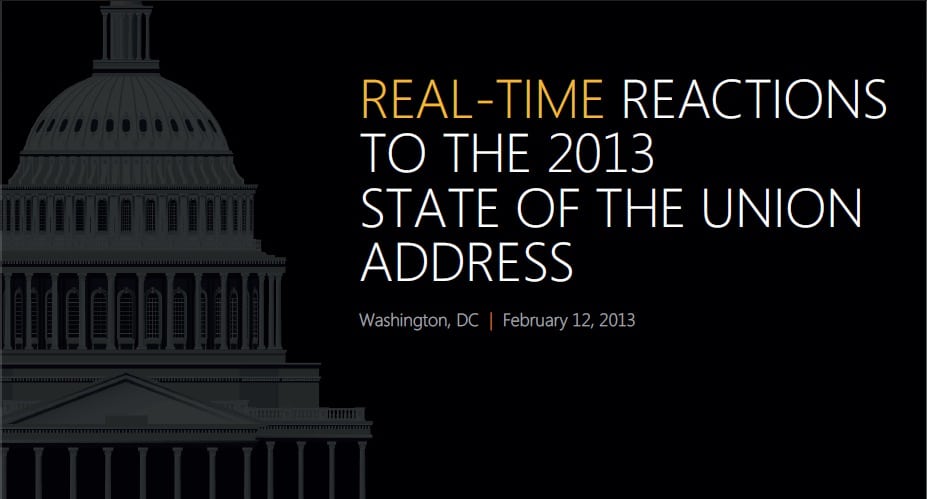 REAL-TIME REACTIONS TO THE 2013 STATE OF THE UNION ADDRESS

Washington, DC | February 12, 2013